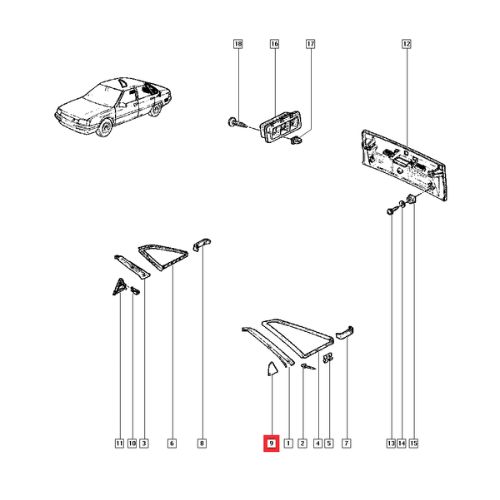 18
16
17
12
11
10
3
6
8
9
1
2
4
5
7
13
14
15